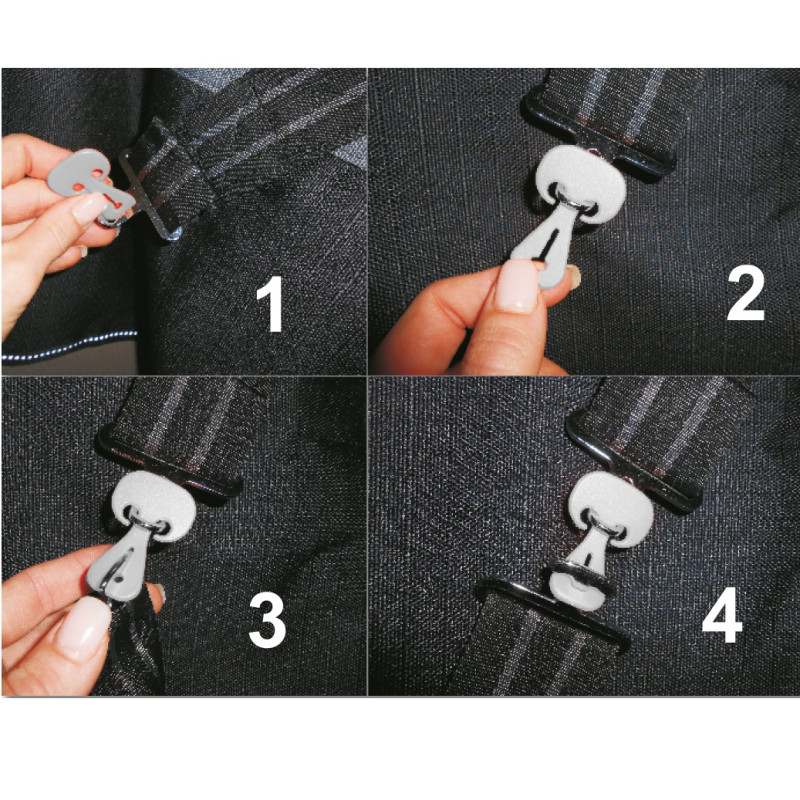 1

2

3

4